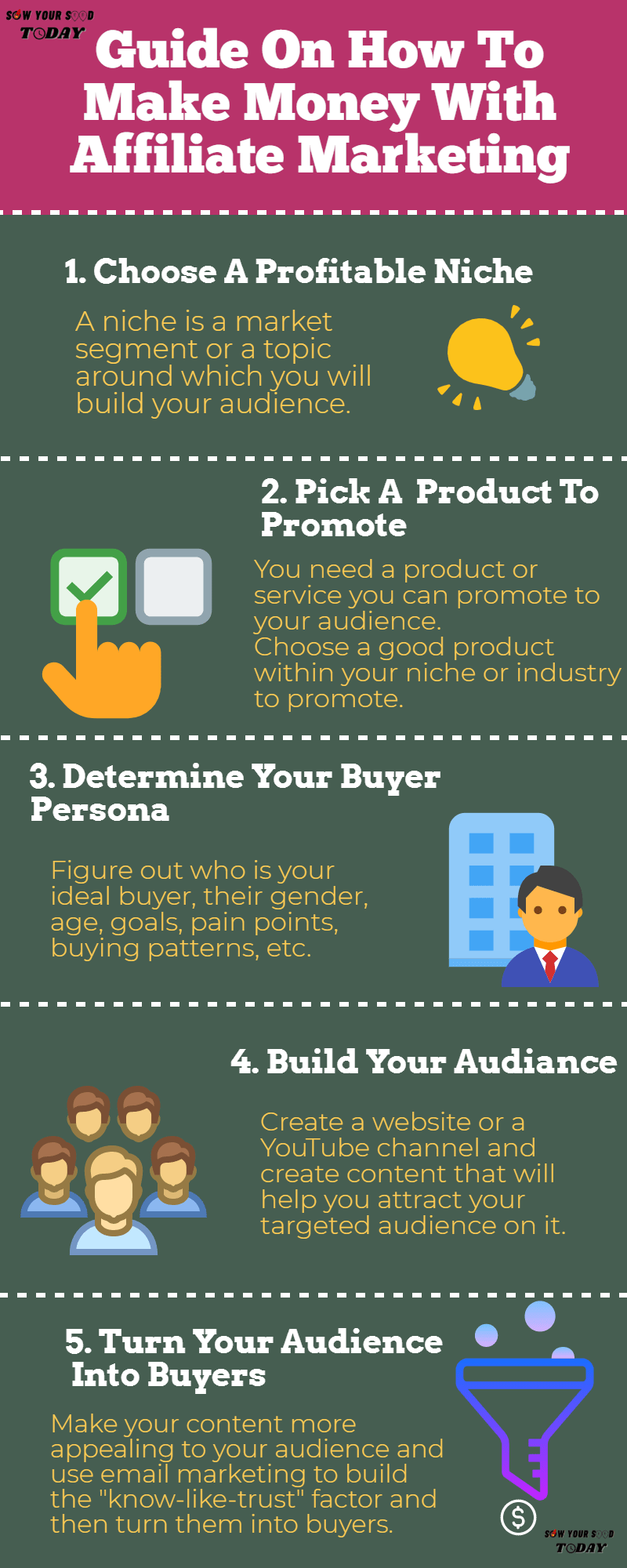 SOW YOUR SEED TODAY

Guide On How To Make Money With Affiliate Marketing

1. Choose A Profitable Niche

A niche is a market segment or a topic around which you will build your audience.

2. Pick A Product To Promote

You need a product or service you can promote to your audience. Choose a good product within your niche or industry to promote.

3. Determine Your Buyer Persona

Figure out who is your ideal buyer, their gender, age, goals, pain points, buying patterns, etc.

4. Build Your Audiance

Create a website or a YouTube channel and create content that will help you attract your targeted audience on it.

5. Turn Your Audience Into Buyers

Make your content more appealing to your audience and use email marketing to build the "know-like-trust" factor and then turn them into buyers.

$

SOW YOUR SEED TODAY